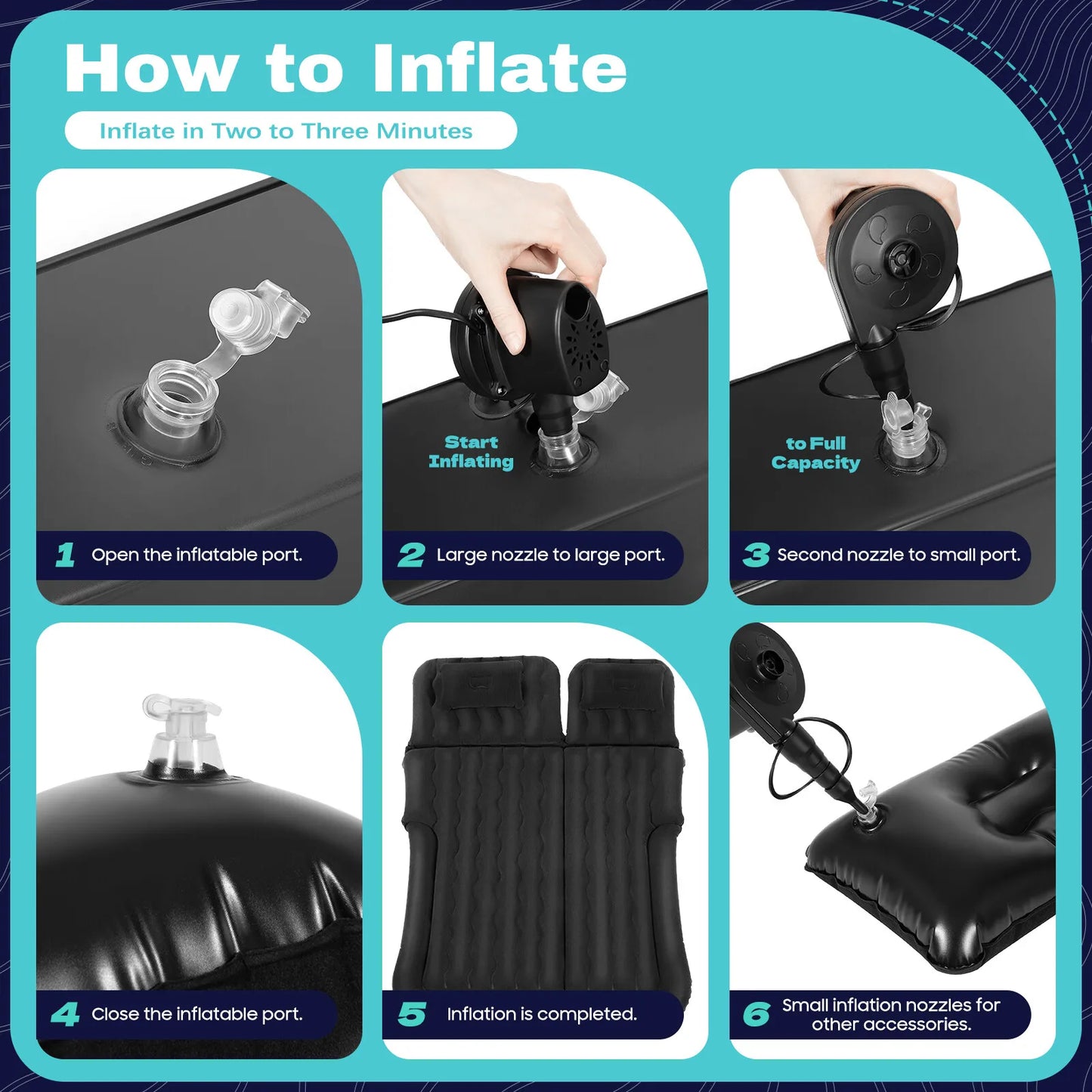 How to Inflate

Inflate in Two to Three Minutes

1 Open the inflatable port.

Start Inflating

2 Large nozzle to large port.

to Full Capacity

3 Second nozzle to small port.

4 Close the inflatable port.

5 Inflation is completed.

6 Small inflation nozzles for other accessories.